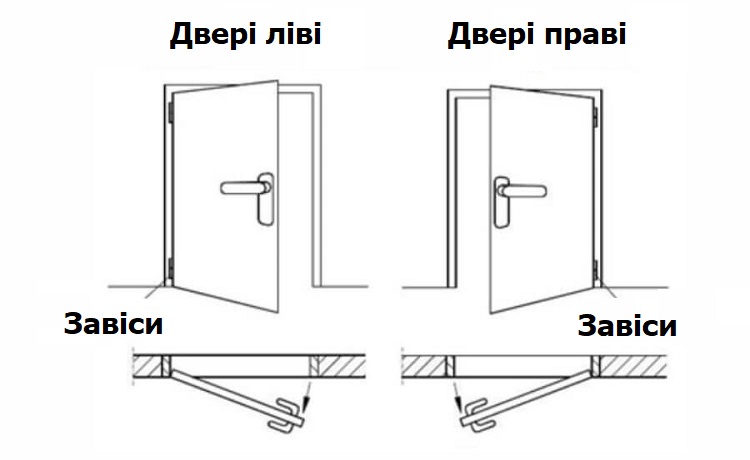 Двері ліві

Двері праві

Завіси

Завіси